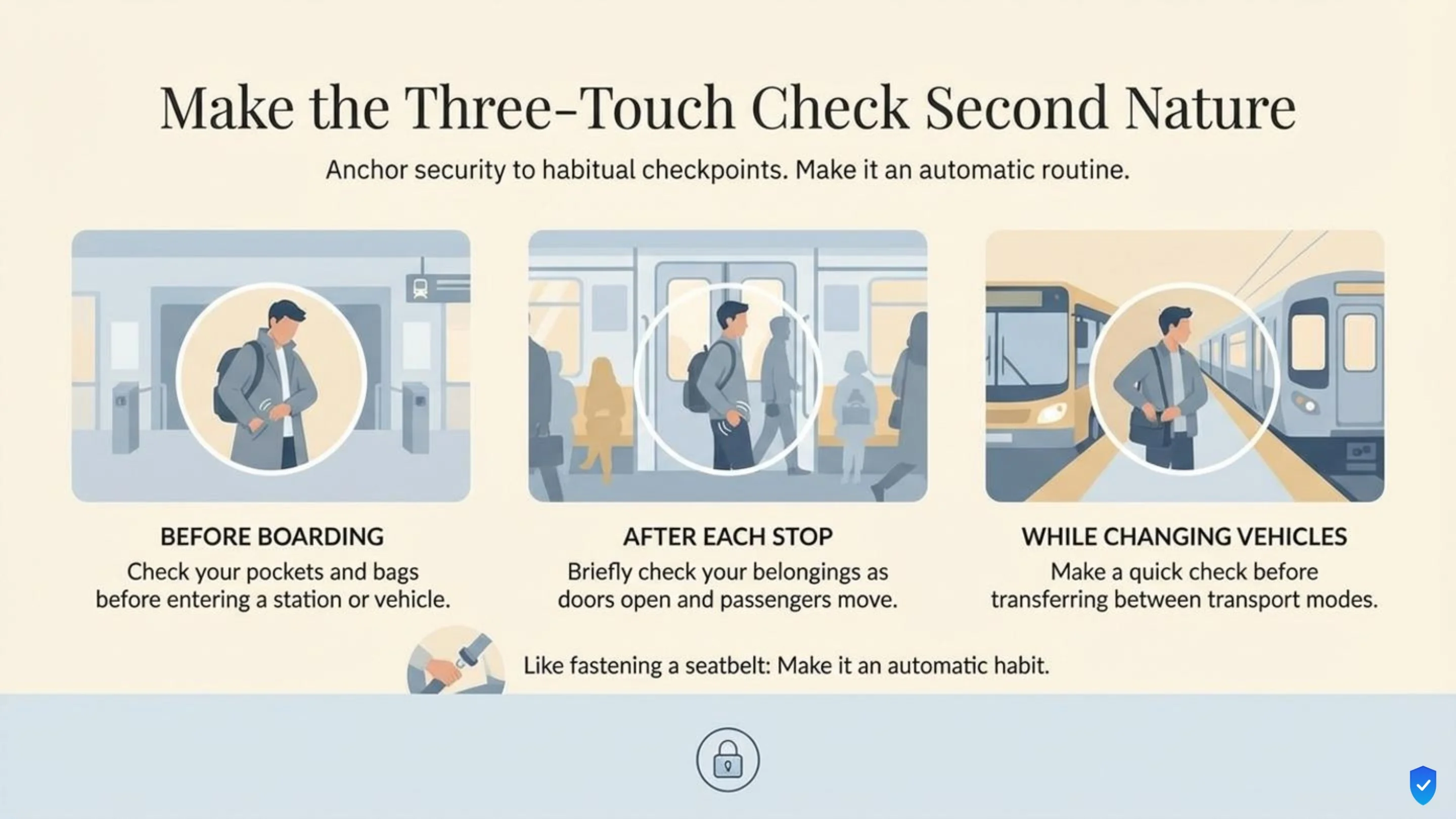 Make the Three-Touch Check Second Nature

Anchor security to habitual checkpoints. Make it an automatic routine.

BEFORE BOARDING

Check your pockets and bags before entering a station or vehicle.

AFTER EACH STOP

Briefly check your belongings as doors open and passengers move.

WHILE CHANGING VEHICLES

Make a quick check before transferring between transport modes.

Like fastening a seatbelt: Make it an automatic habit.