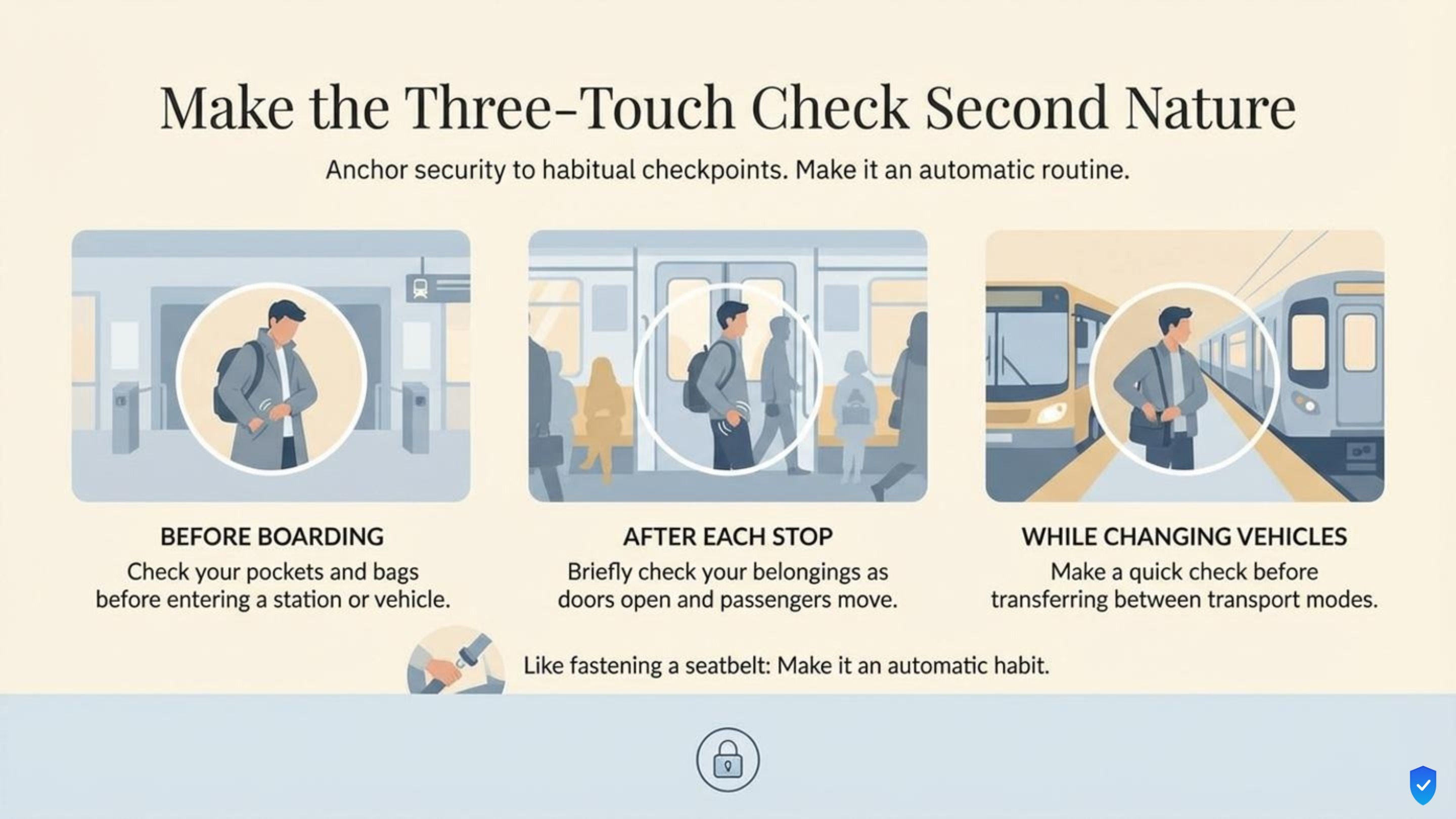 Make the Three-Touch Check Second Nature

Anchor security to habitual checkpoints. Make it an automatic routine.

BEFORE BOARDING
Check your pockets and bags before entering a station or vehicle.

AFTER EACH STOP
Briefly check your belongings as doors open and passengers move.

WHILE CHANGING VEHICLES
Make a quick check before transferring between transport modes.

Like fastening a seatbelt: Make it an automatic habit.