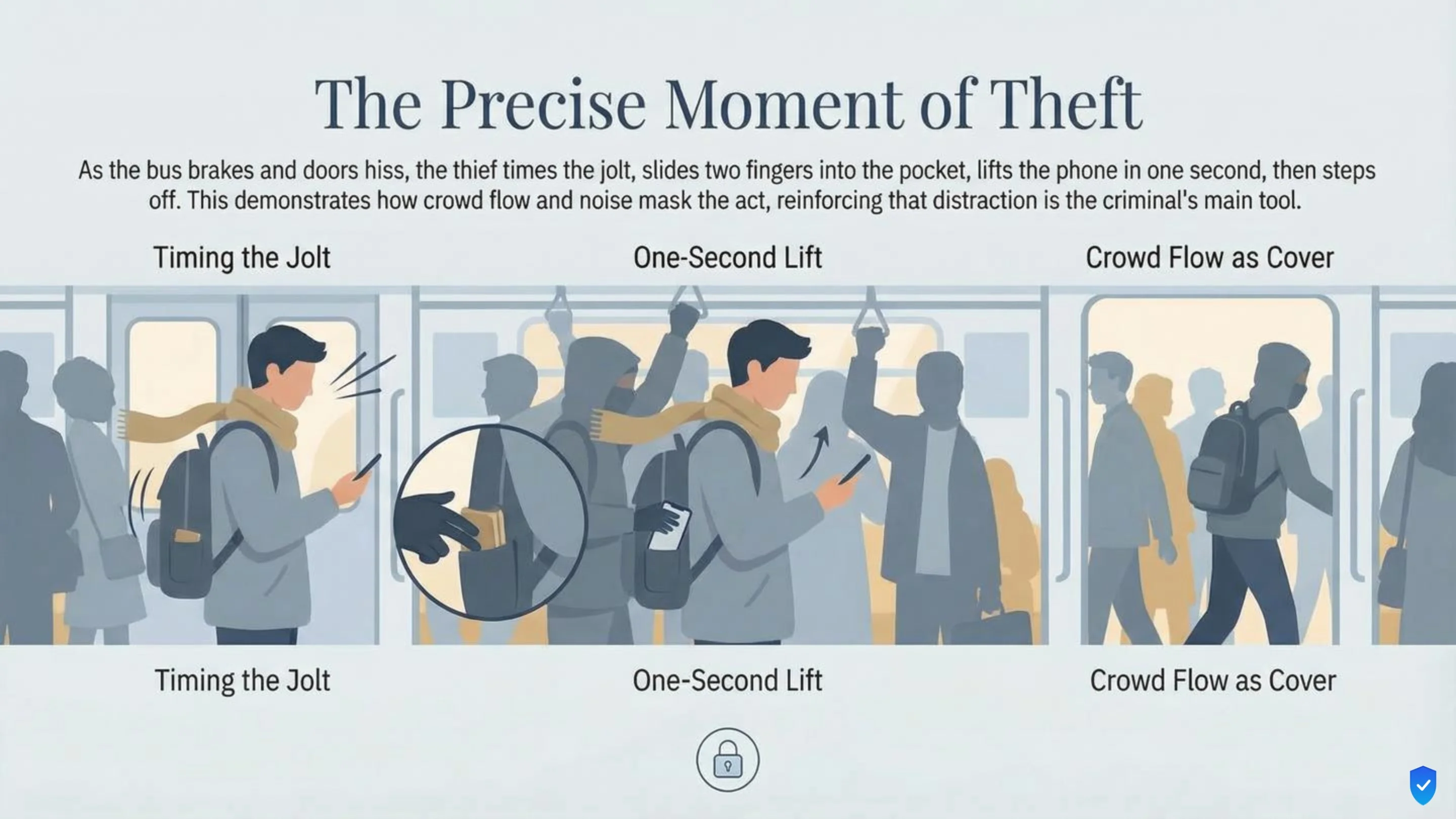 The Precise Moment of Theft

As the bus brakes and doors hiss, the thief times the jolt, slides two fingers into the pocket, lifts the phone in one second, then steps off. This demonstrates how crowd flow and noise mask the act, reinforcing that distraction is the criminal's main tool.

Timing the Jolt

One-Second Lift

Crowd Flow as Cover

Timing the Jolt

One-Second Lift

Crowd Flow as Cover