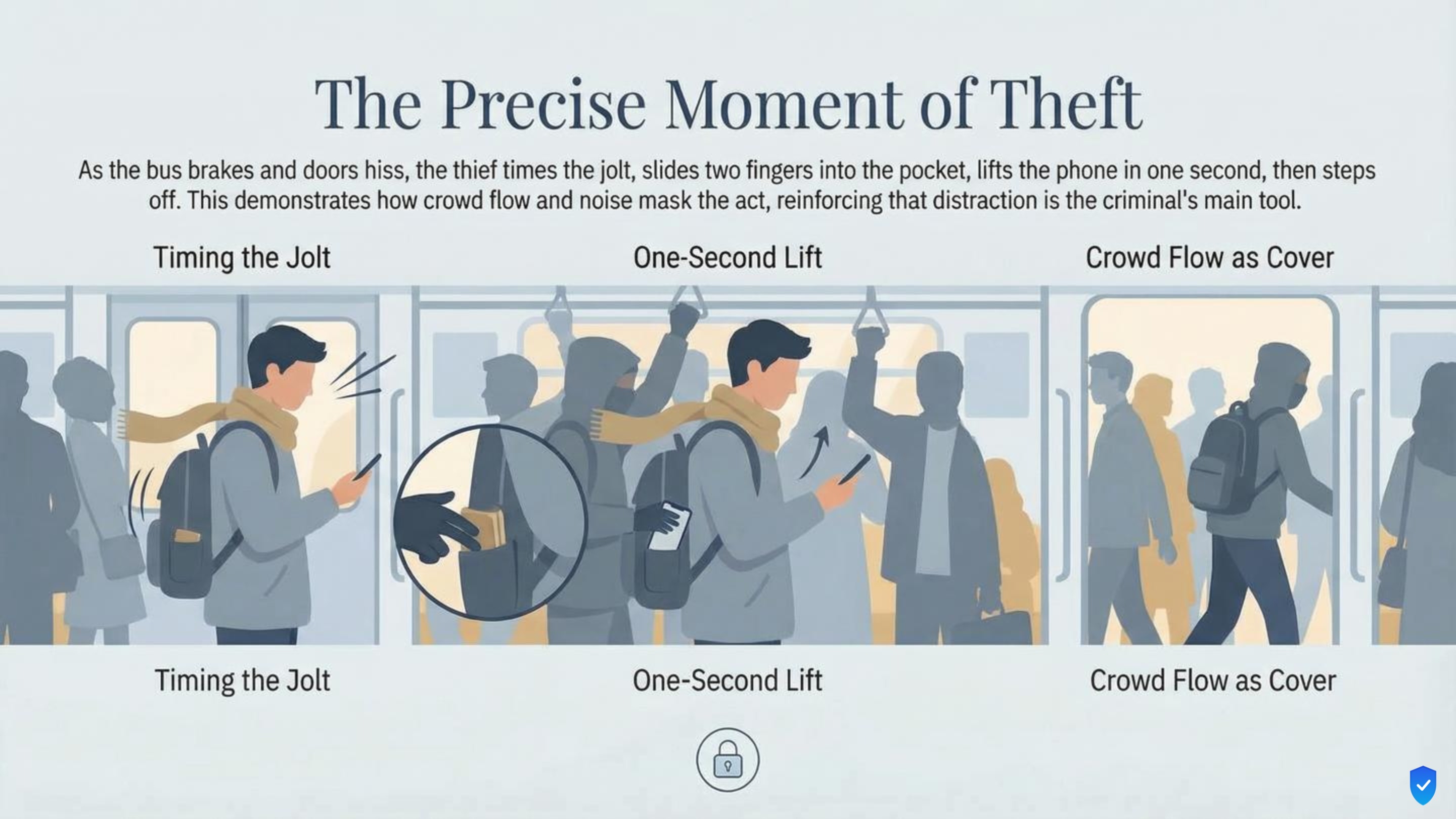 The Precise Moment of Theft

As the bus brakes and doors hiss, the thief times the jolt, slides two fingers into the pocket, lifts the phone in one second, then steps off. This demonstrates how crowd flow and noise mask the act, reinforcing that distraction is the criminal's main tool.

Timing the Jolt

One-Second Lift

Crowd Flow as Cover

Timing the Jolt

One-Second Lift

Crowd Flow as Cover